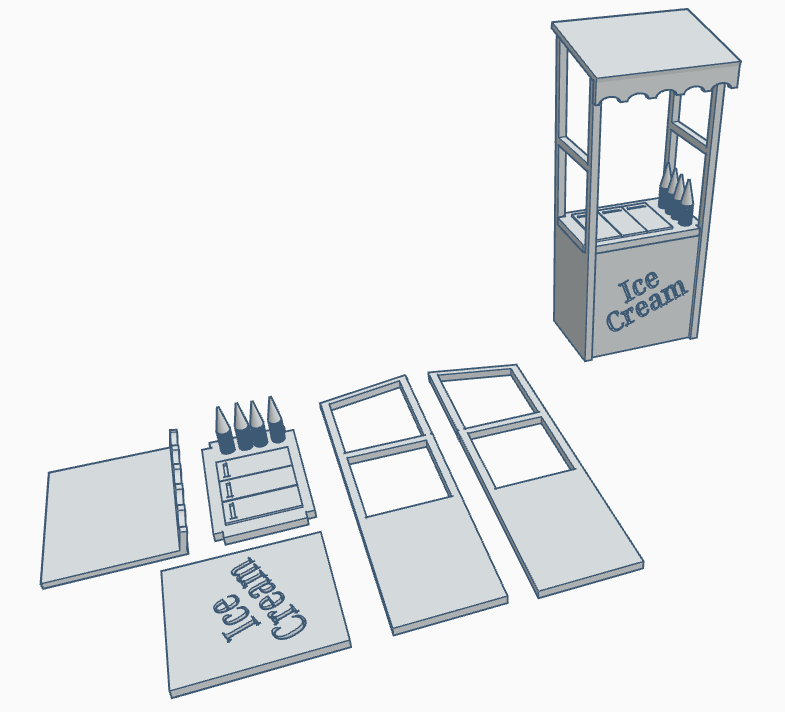 Ice
Cream

Ice
Cream